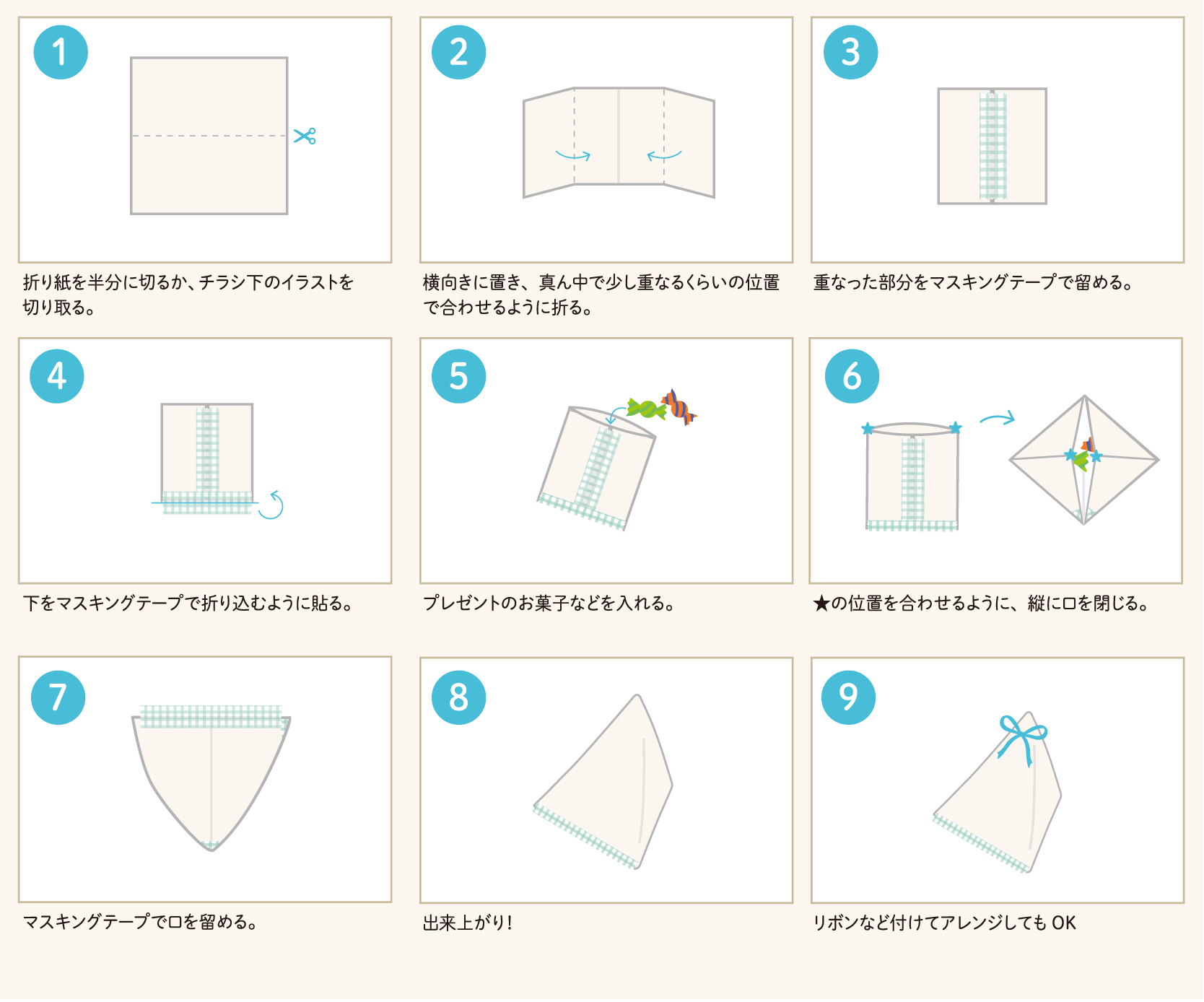 1

折り紙を半分に切るか、チラシ下のイラストを切り取る。

2

横向きに置き、真ん中で少し重なるくらいの位置で合わせるように折る。

3

重なった部分をマスキングテープで留める。

4

下をマスキングテープで折り込むように貼る。

5

プレゼントのお菓子などを入れる。

6

★の位置を合わせるように、縦に口を閉じる。

7

マスキングテープで口を留める。

8

出来上がり！

9

リボンなど付けてアレンジしても OK